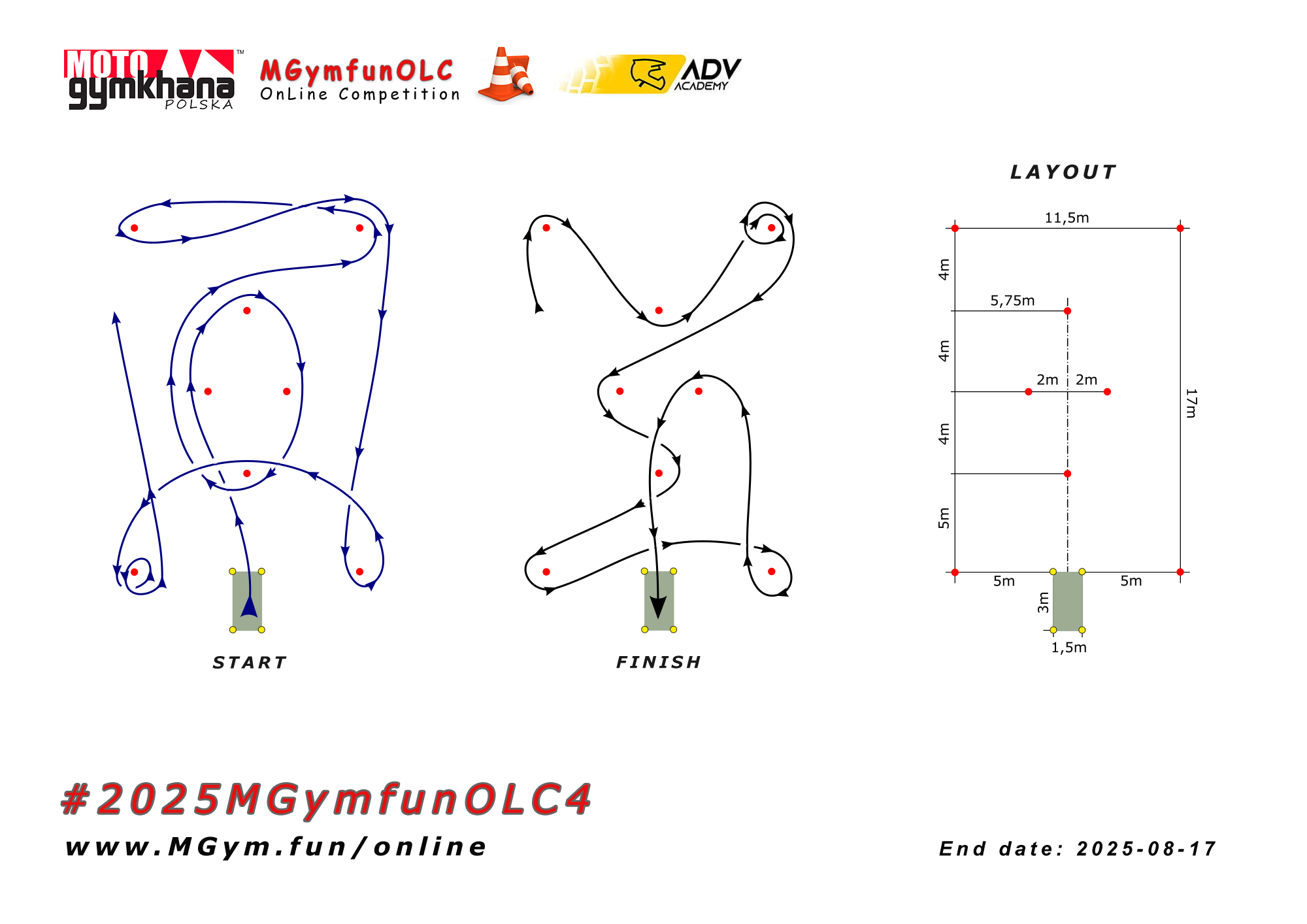 MOTO gymkhana POLSKA ™

MGymfunOLC
OnLine Competition

ADV ACADEMY

LAYOUT

11,5m
4m
5,75m
4m
2m
2m
17m
4m
5m
5m
5m
3m
1,5m

START

FINISH

#2025MGymfunOLC4
www.MGym.fun/online

End date: 2025-08-17